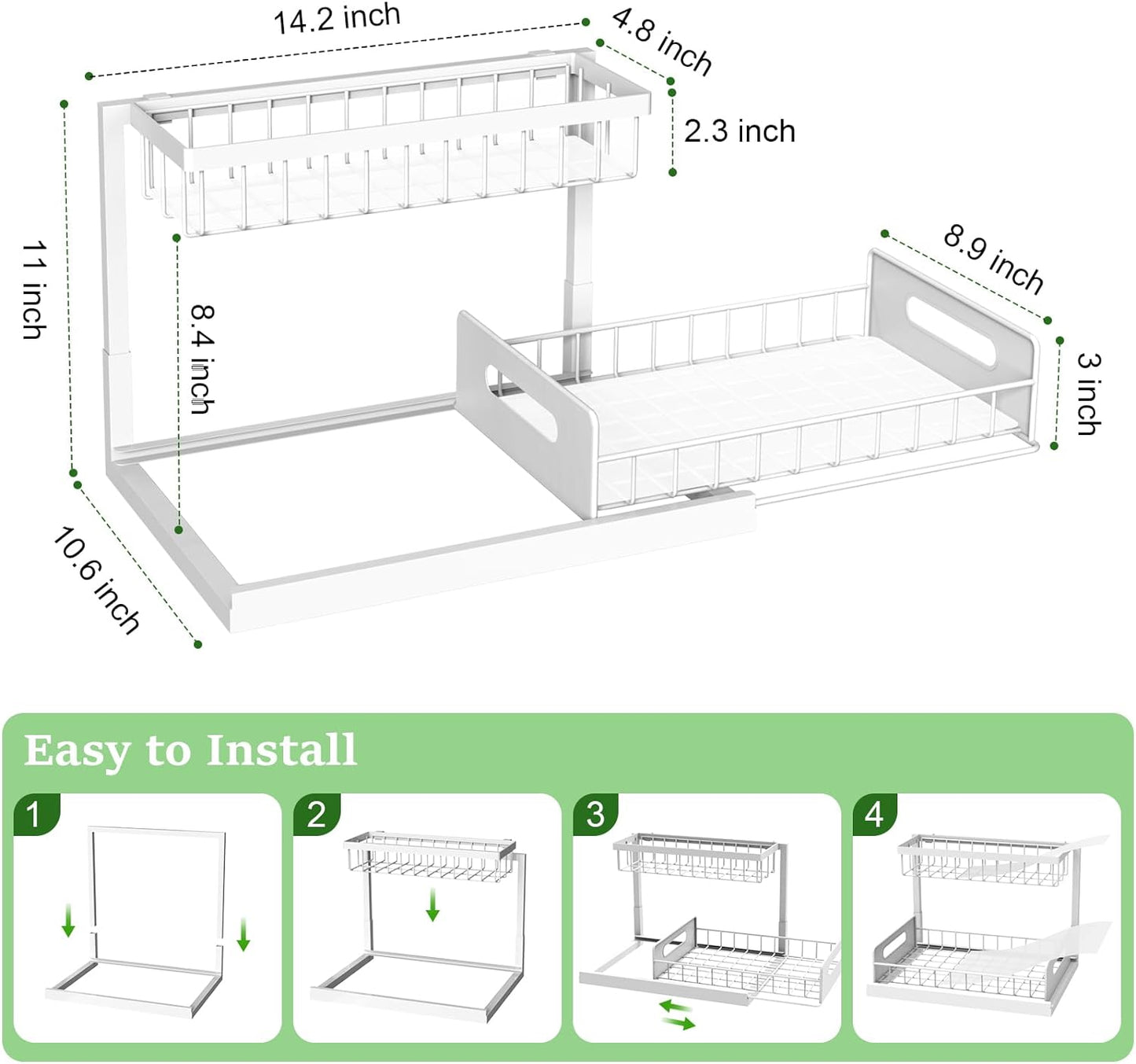 14.2 inch
4.8 inch
2.3 inch
11 inch
8.4 inch
8.9 inch
3 inch
10.6 inch

Easy to Install

1
2
3
4